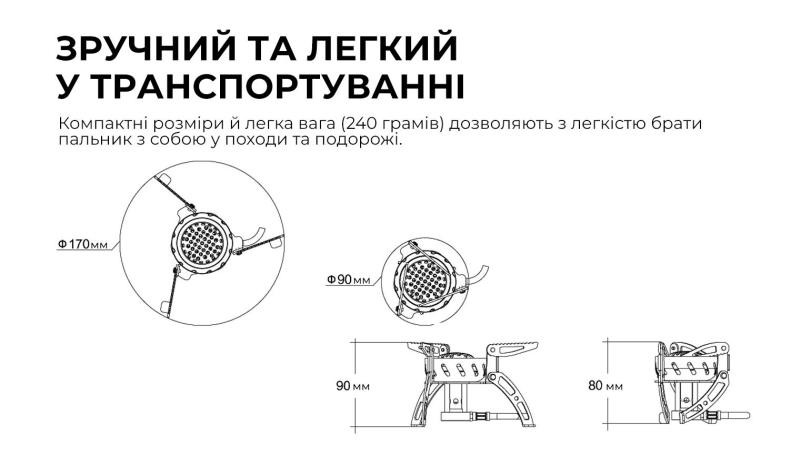 ЗРУЧНИЙ ТА ЛЕГКИЙ У ТРАНСПОРТУВАННІ

Компактні розміри й легка вага (240 грамів) дозволяють з легкістю брати пальник з собою у походи та подорожі.

Ф170мм

Ф90мм

90 мм

80 мм