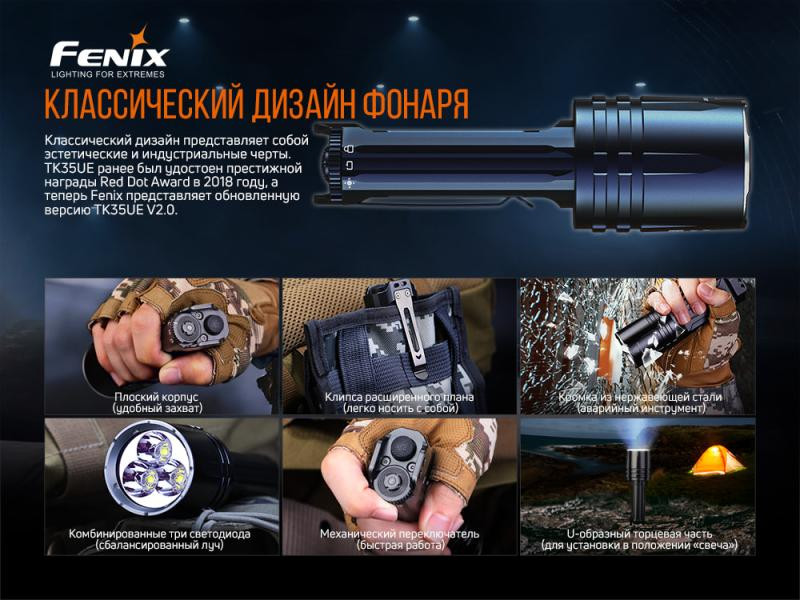 FENIX
LIGHTING FOR EXTREMES

КЛАССИЧЕСКИЙ ДИЗАЙН ФОНАРЯ

Классический дизайн представляет собой эстетические и индустриальные черты. TK35UE ранее был удостоен престижной награды Red Dot Award в 2018 году, а теперь Fenix представляет обновленную версию TK35UE V2.0.

Плоский корпус (удобный захват)

Клипса расширенного плана (легко носить с собой)

Кромка из нержавеющей стали (аварийный инструмент)

Комбинированные три светодиода (сбалансированный луч)

Механический переключатель (быстрая работа)

U-образный торцевая часть (для установки в положении «свеча»)