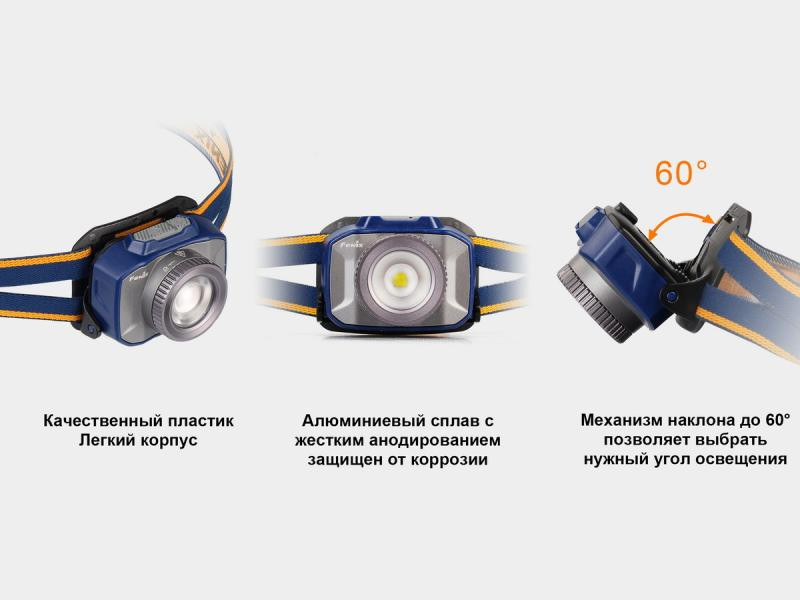 Fenix

Fenix

60°

Качественный пластик
Легкий корпус

Алюминиевый сплав с жестким анодированием защищен от коррозии

Механизм наклона до 60° позволяет выбрать нужный угол освещения