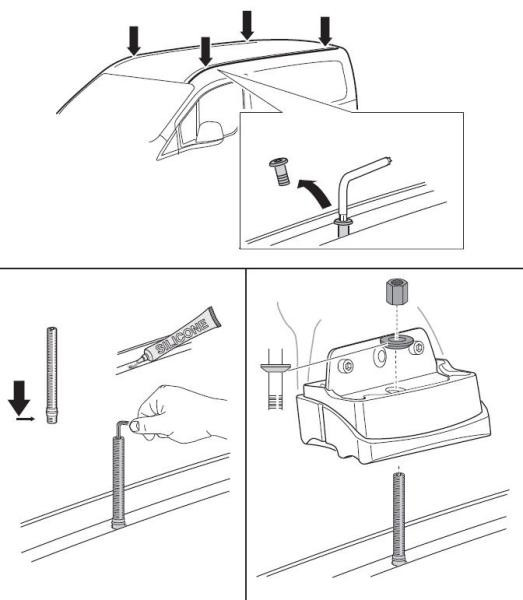 SILICONE