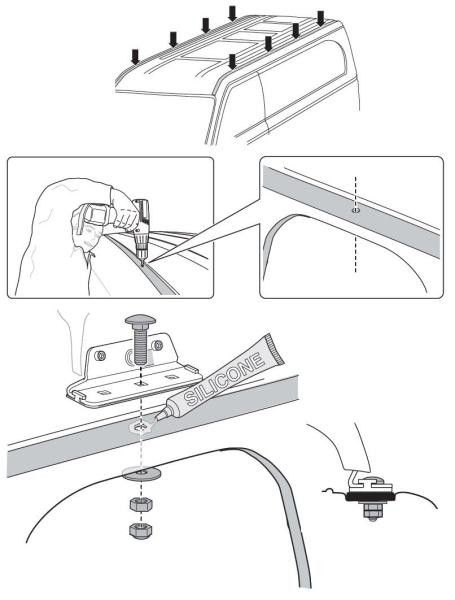 SILICONE