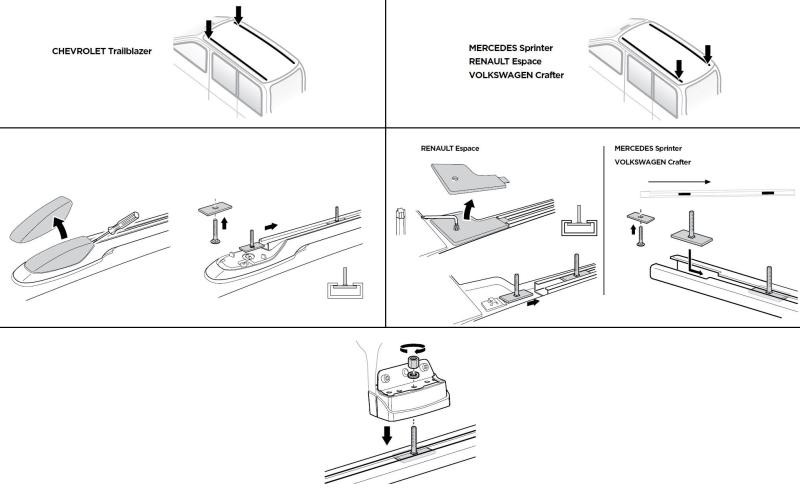 CHEVROLET Trailblazer

MERCEDES Sprinter
RENAULT Espace
VOLKSWAGEN Crafter

RENAULT Espace

MERCEDES Sprinter
VOLKSWAGEN Crafter