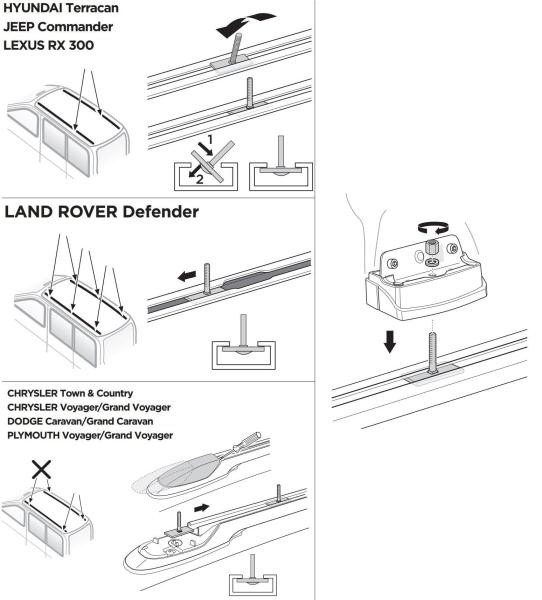 HYUNDAI Terracan
JEEP Commander
LEXUS RX 300

1
2

LAND ROVER Defender

CHRYSLER Town & Country
CHRYSLER Voyager/Grand Voyager
DODGE Caravan/Grand Caravan
PLYMOUTH Voyager/Grand Voyager