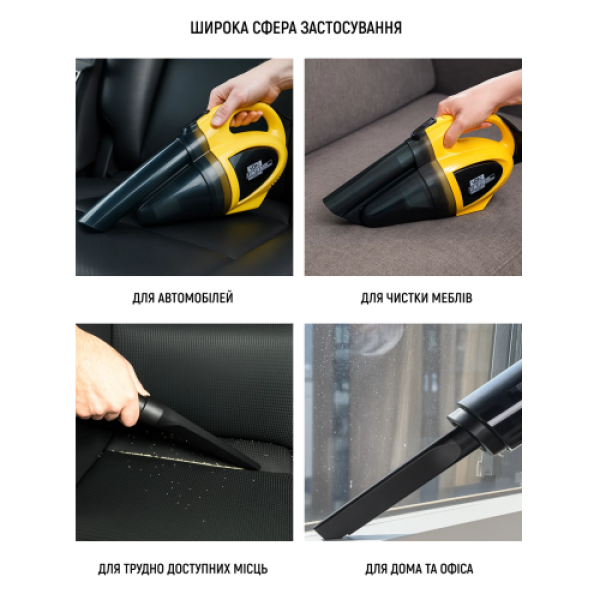 ШИРОКА СФЕРА ЗАСТОСУВАННЯ

ДЛЯ АВТОМОБІЛЕЙ

ДЛЯ ЧИСТКИ МЕБЛІВ

ДЛЯ ТРУДНО ДОСТУПНИХ МІСЦЬ

ДЛЯ ДОМА ТА ОФІСА