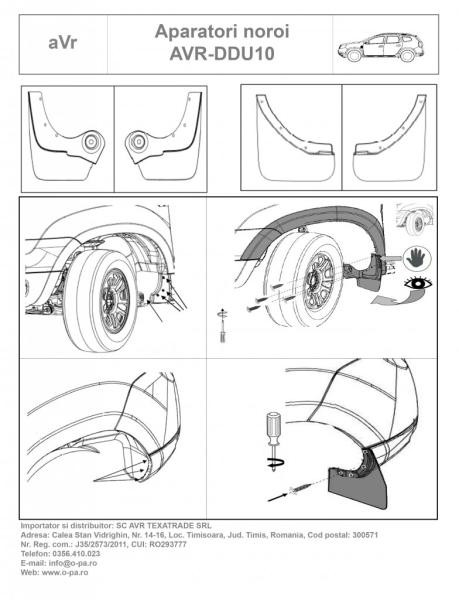 aVr

Aparatori noroi
AVR-DDU10

Importator si distribuitor: SC AVR TEXATRADE SRL
Adresa: Calea Stan Vidrighin, Nr. 14-16, Loc. Timisoara, Jud. Timis, Romania, Cod postal: 300571
Nr. Reg. com.: J35/2573/2011, CUI: RO293777
Telefon: 0356.410.023
E-mail: info@o-pa.ro
Web: www.o-pa.ro