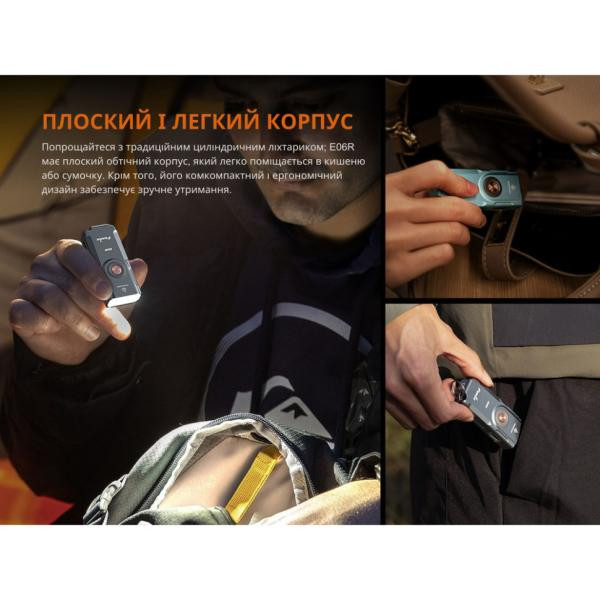 ПЛОСКИЙ І ЛЕГКИЙ КОРПУС

Попрощайтеся з традиційним циліндричним ліхтариком; E06R має плоский обтічний корпус, який легко поміщається в кишеню або сумочку. Крім того, його комкомпактний і ергономічний дизайн забезпечує зручне утримання.